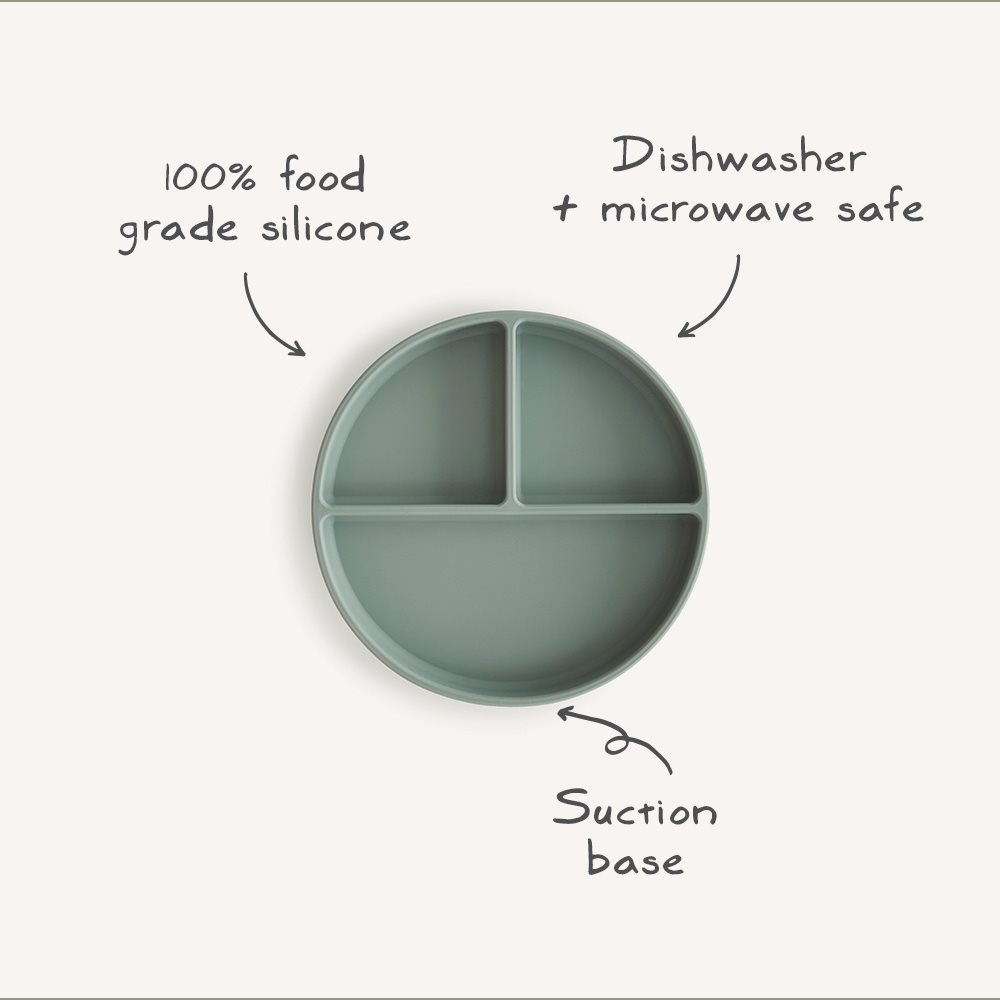 100% food grade silicone

Dishwasher + microwave safe

Suction base